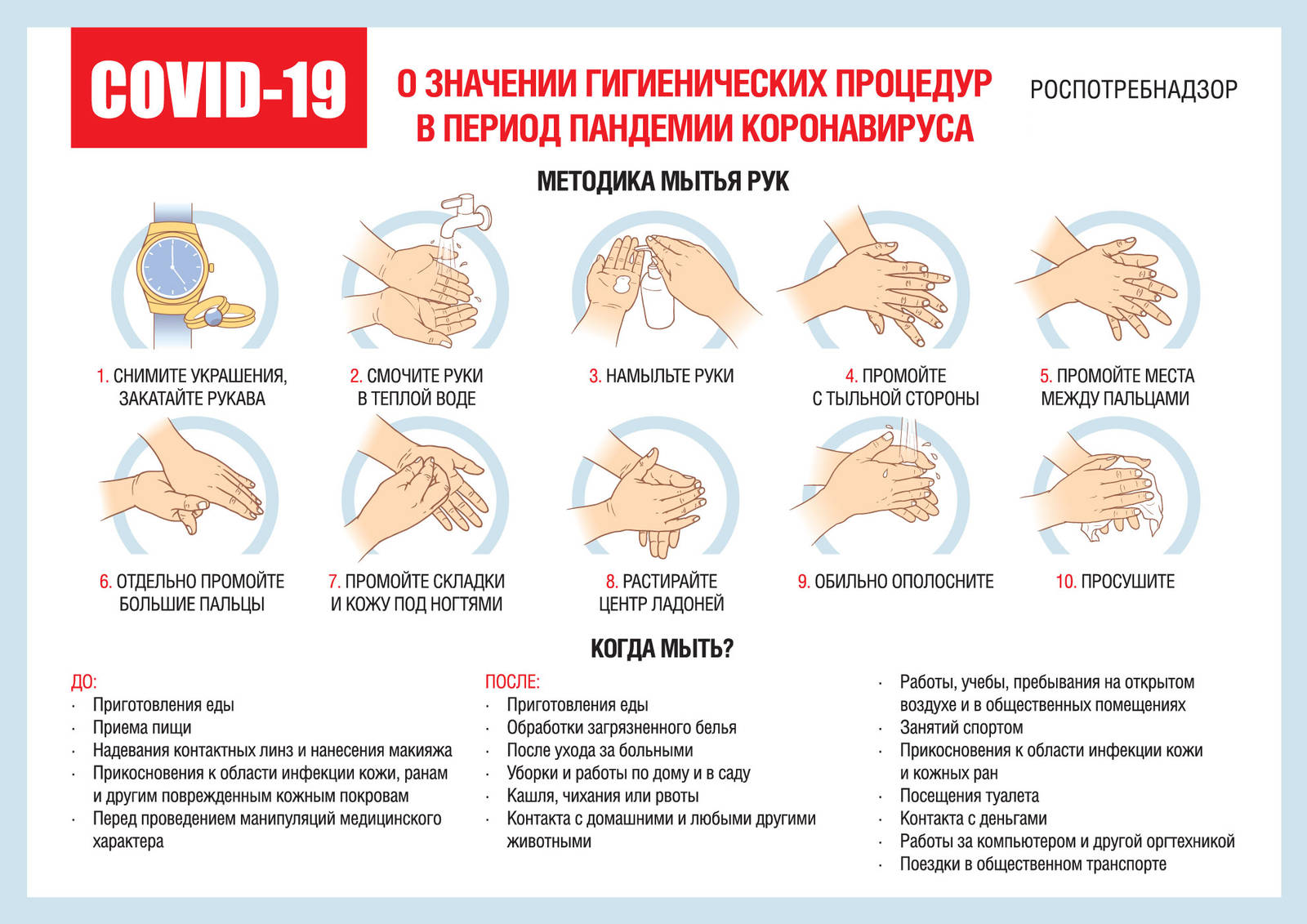 COVID-19

О ЗНАЧЕНИИ ГИГИЕНИЧЕСКИХ ПРОЦЕДУР В ПЕРИОД ПАНДЕМИИ КОРОНАВИРУСА

РОСПОТРЕБНАДЗОР

МЕТОДИКА МЫТЬЯ РУК

1. СНИМИТЕ УКРАШЕНИЯ, ЗАКАТАЙТЕ РУКАВА

2. СМОЧИТЕ РУКИ В ТЕПЛОЙ ВОДЕ

3. НАМЫЛЬТЕ РУКИ

4. ПРОМОЙТЕ С ТЫЛЬНОЙ СТОРОНЫ

5. ПРОМОЙТЕ МЕСТА МЕЖДУ ПАЛЬЦАМИ

6. ОТДЕЛЬНО ПРОМОЙТЕ БОЛЬШИЕ ПАЛЬЦЫ

7. ПРОМОЙТЕ СКЛАДКИ И КОЖУ ПОД НОГТЯМИ

8. РАСТИРАЙТЕ ЦЕНТР ЛАДОНЕЙ

9. ОБИЛЬНО ОПОЛОСНИТЕ

10. ПРОСУШИТЕ

КОГДА МЫТЬ?

ДО:
· Приготовления еды
· Приема пищи
· Надевания контактных линз и нанесения макияжа
· Прикосновения к области инфекции кожи, ранам и другим поврежденным кожным покровам
· Перед проведением манипуляций медицинского характера

ПОСЛЕ:
· Приготовления еды
· Обработки загрязненного белья
· После ухода за больными
· Уборки и работы по дому и в саду
· Кашля, чихания или рвоты
· Контакта с домашними и любыми другими животными

· Работы, учебы, пребывания на открытом воздухе и в общественных помещениях
· Занятий спортом
· Прикосновения к области инфекции кожи и кожных ран
· Посещения туалета
· Контакта с деньгами
· Работы за компьютером и другой оргтехникой
· Поездки в общественном транспорте